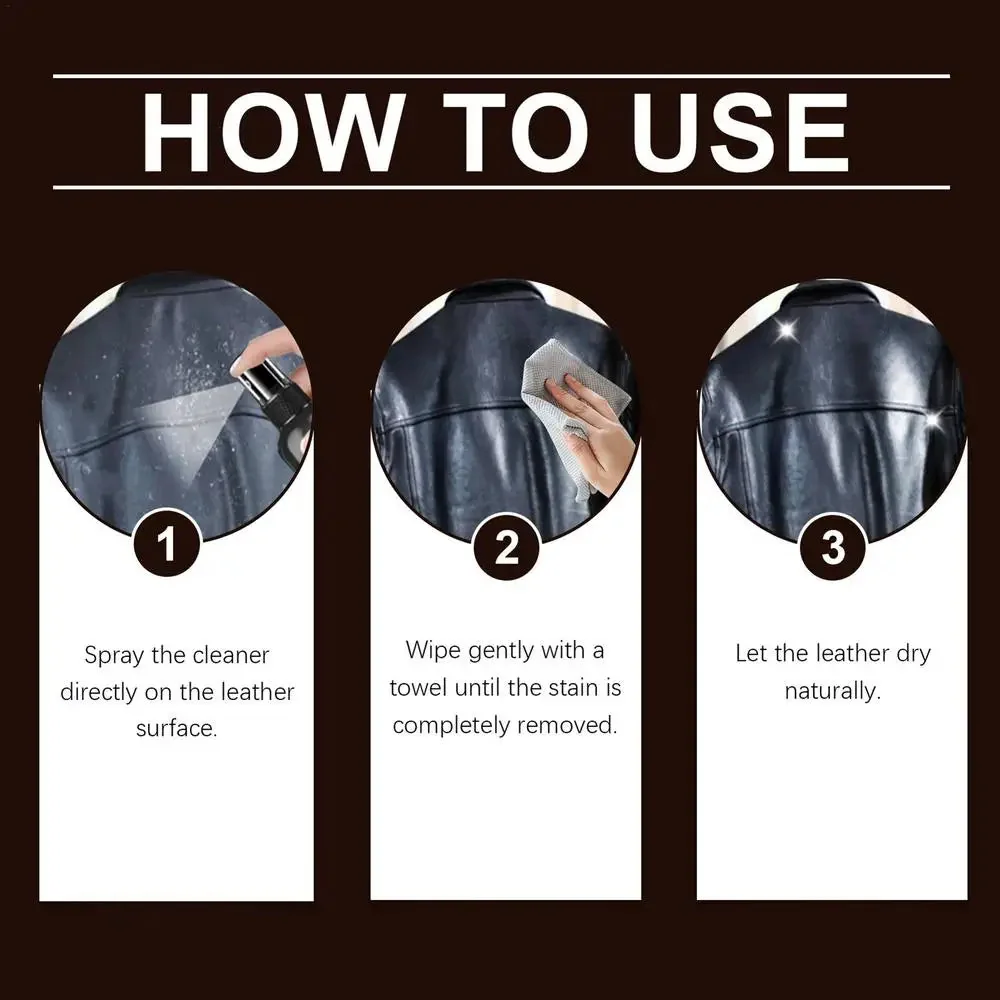 HOW TO USE

1

Spray the cleaner directly on the leather surface.

2

Wipe gently with a towel until the stain is completely removed.

3

Let the leather dry naturally.